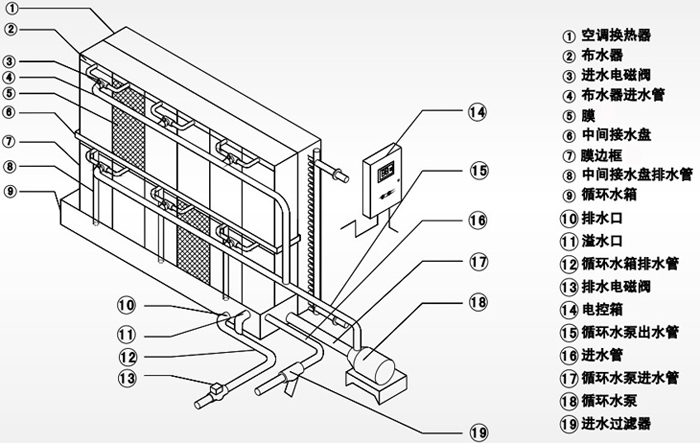 ①
②
③
④
⑤
⑥
⑦
⑧
⑨
⑩
⑪
⑫
⑬
⑭
⑮
⑯
⑰
⑱
⑲

① 空调换热器
② 布水器
③ 进水电磁阀
④ 布水器进水管
⑤ 膜
⑥ 中间接水盘
⑦ 膜边框
⑧ 中间接水盘排水管
⑨ 循环水箱
⑩ 排水口
⑪ 溢水口
⑫ 循环水箱排水管
⑬ 排水电磁阀
⑭ 电控箱
⑮ 循环水泵出水管
⑯ 进水管
⑰ 循环水泵进水管
⑱ 循环水泵
⑲ 进水过滤器